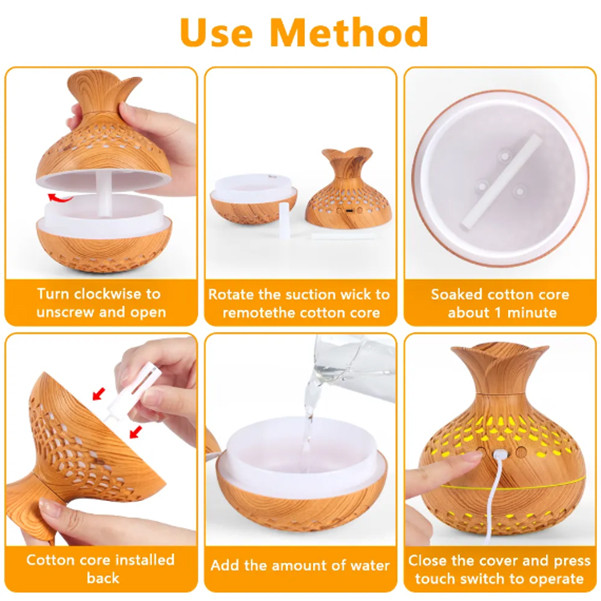 Use Method

Turn clockwise to unscrew and open

Rotate the suction wick to remotethe cotton core

Soaked cotton core about 1 minute

Cotton core installed back

Add the amount of water

Close the cover and press touch switch to operate