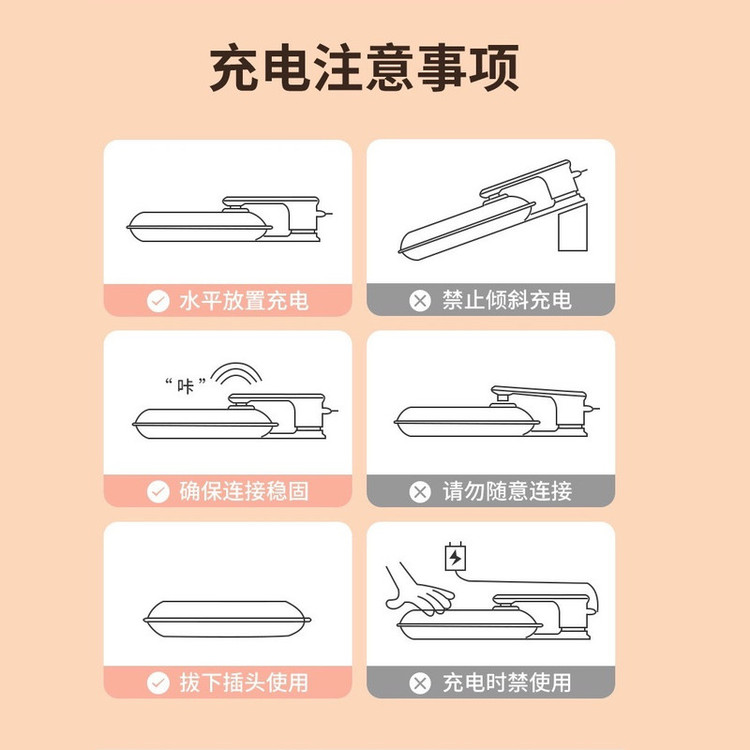 充电注意事项

水平放置充电

禁止倾斜充电

“咔”

确保连接稳固

请勿随意连接

拔下插头使用

充电时禁使用