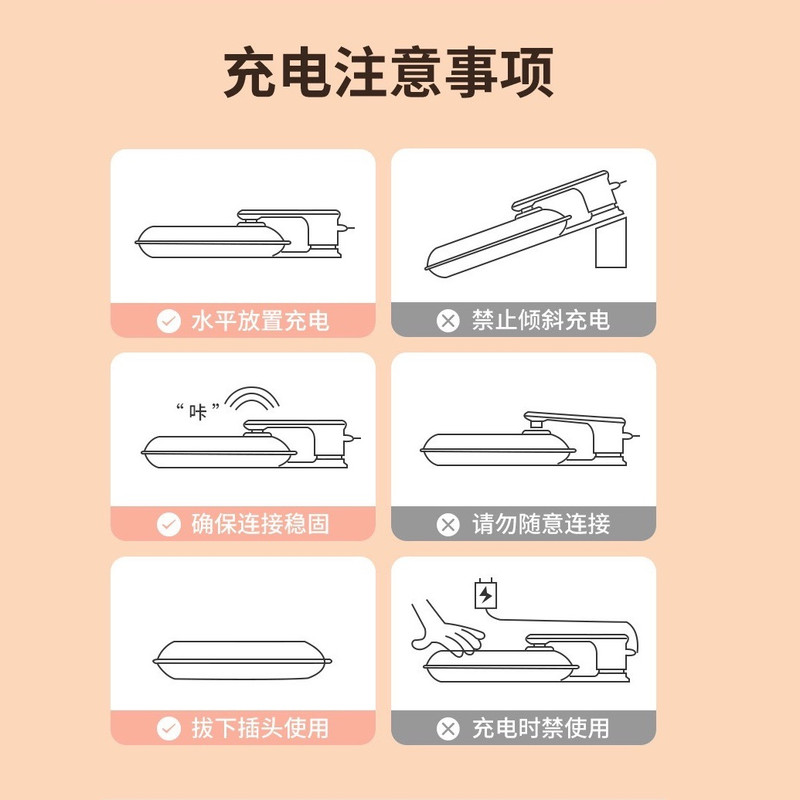 充电注意事项

水平放置充电

禁止倾斜充电

“咔”

确保连接稳固

请勿随意连接

拔下插头使用

充电时禁使用