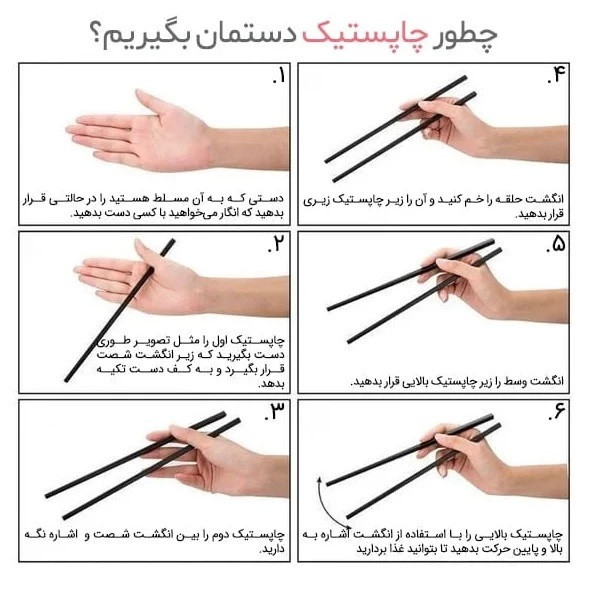 چطور چاپستیک دستمان بگیریم؟

۱.

دستی که به آن مسلط هستید را در حالتی قرار بدهید که انگار می‌خواهید با کسی دست بدهید.

۲.

چاپستیک اول را مثل تصویر طوری دست بگیرید که زیر انگشت شصت قرار بگیرد و به کف دست تکیه بدهد.

۳.

چاپستیک دوم را بین انگشت شصت و اشاره نگه دارید.

۴.

انگشت حلقه را خم کنید و آن را زیر چاپستیک زیری قرار بدهید.

۵.

انگشت وسط را زیر چاپستیک بالایی قرار بدهید.

۶.

چاپستیک بالایی را با استفاده از انگشت اشاره به بالا و پایین حرکت بدهید تا بتوانید غذا بردارید