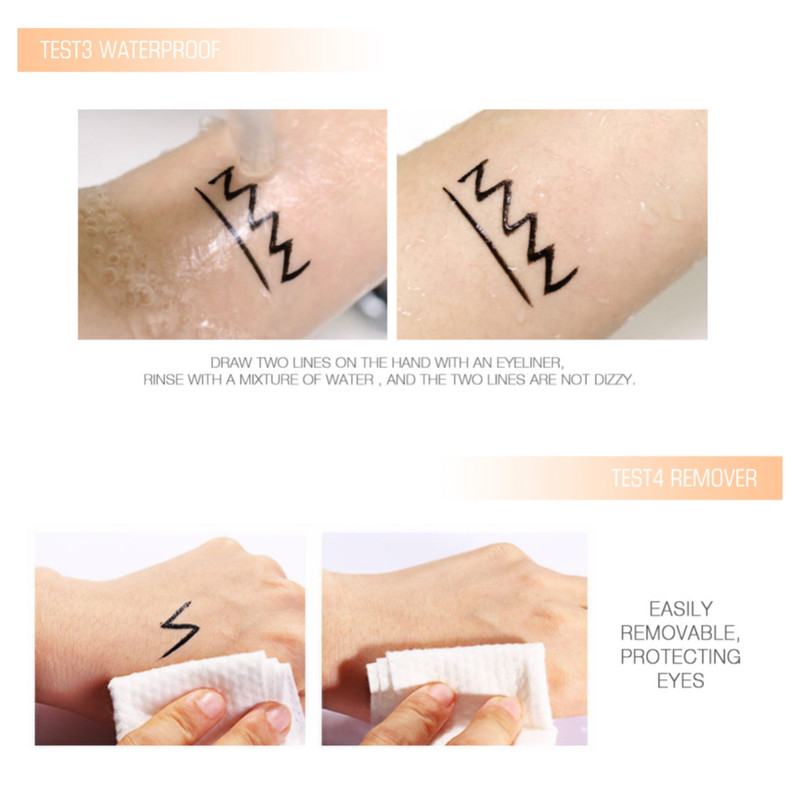 TEST3 WATERPROOF

DRAW TWO LINES ON THE HAND WITH AN EYELINER, RINSE WITH A MIXTURE OF WATER , AND THE TWO LINES ARE NOT DIZZY.

TEST4 REMOVER

EASILY REMOVABLE, PROTECTING EYES